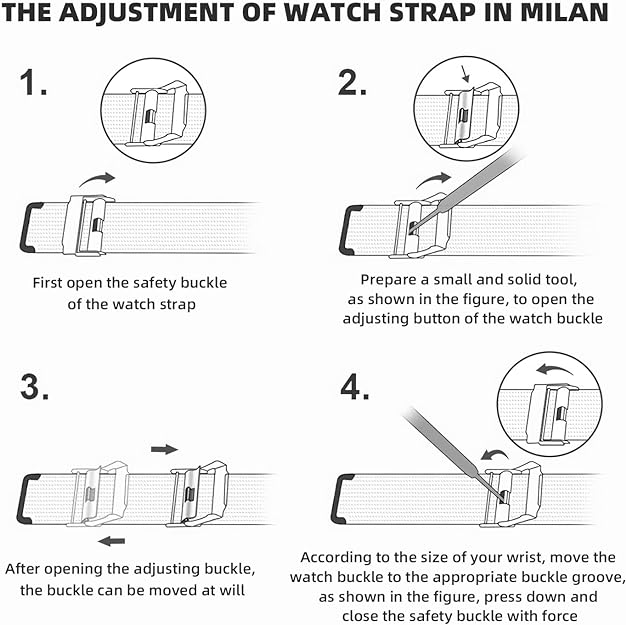 THE ADJUSTMENT OF WATCH STRAP IN MILAN

1.

First open the safety buckle of the watch strap

2.

Prepare a small and solid tool, as shown in the figure, to open the adjusting button of the watch buckle

3.

After opening the adjusting buckle, the buckle can be moved at will

4.

According to the size of your wrist, move the watch buckle to the appropriate buckle groove, as shown in the figure, press down and close the safety buckle with force