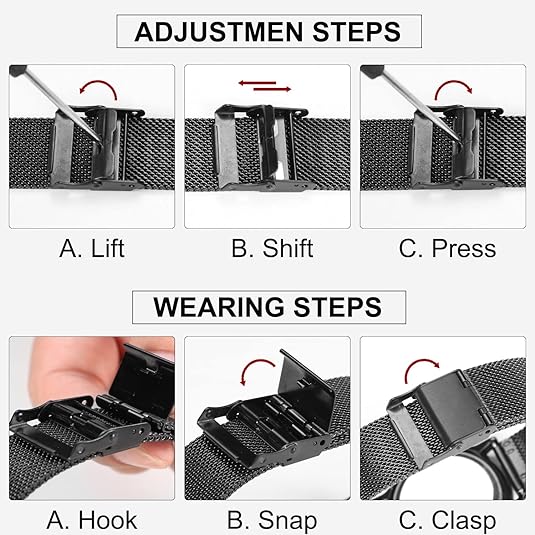 ADJUSTMEN STEPS

A. Lift

B. Shift

C. Press

WEARING STEPS

A. Hook

B. Snap

C. Clasp